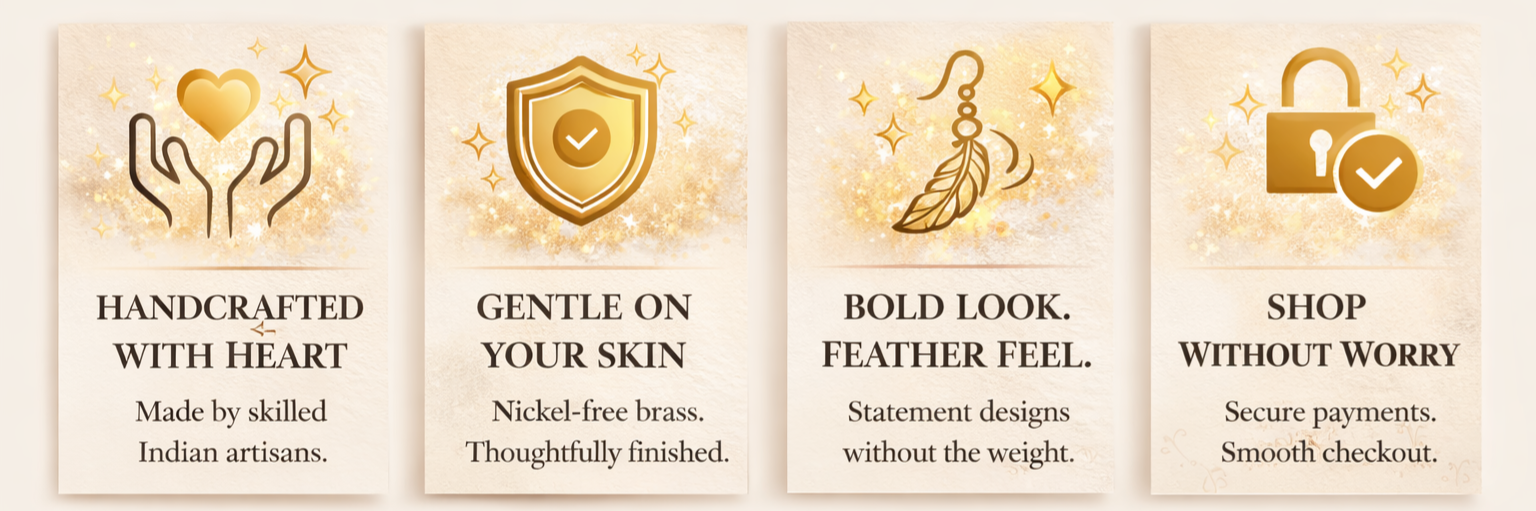 HANDCRAFTED WITH HEART

Made by skilled Indian artisans.

GENTLE ON YOUR SKIN

Nickel-free brass. Thoughtfully finished.

BOLD LOOK. FEATHER FEEL.

Statement designs without the weight.

SHOP WITHOUT WORRY

Secure payments. Smooth checkout.